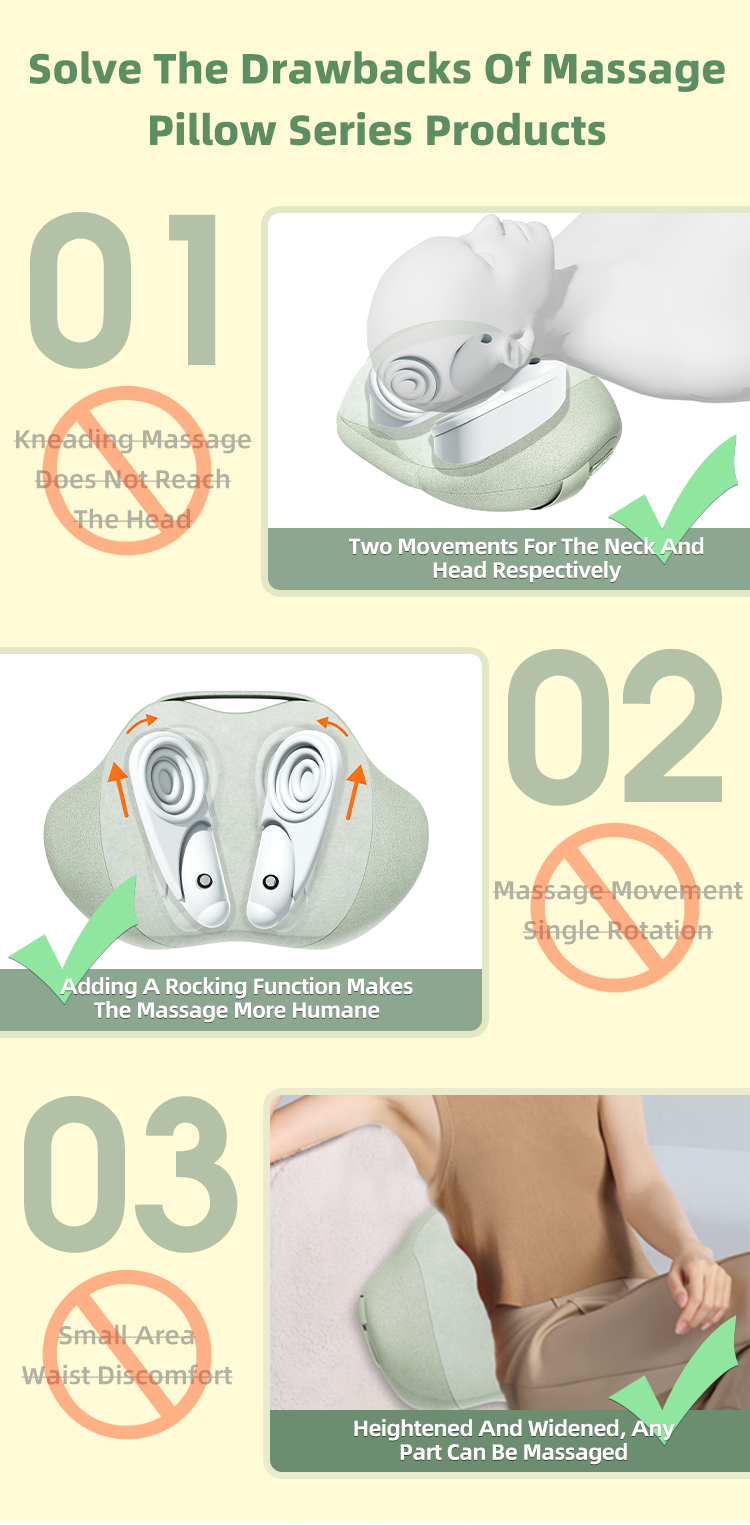 Solve The Drawbacks Of Massage Pillow Series Products

01

Kneading Massage Does Not Reach The Head

Two Movements For The Neck And Head Respectively

02

Massage Movement Single Rotation

Adding A Rocking Function Makes The Massage More Humane

03

Small Area Waist Discomfort

Heightened And Widened, Any Part Can Be Massaged